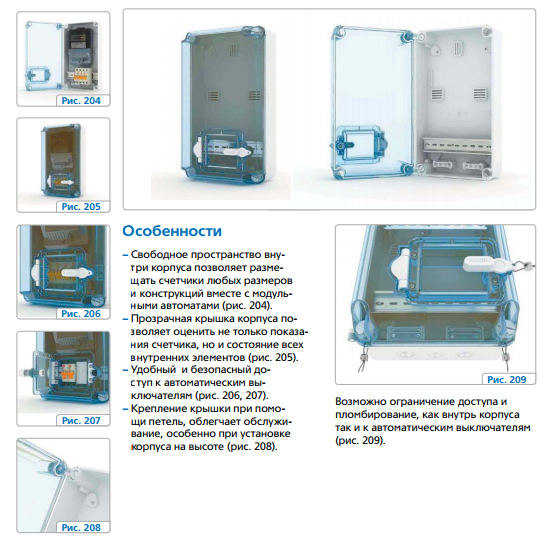 Рис. 204

Рис. 205

Рис. 206

Рис. 207

Рис. 208

Особенности

– Свободное пространство внутри корпуса позволяет размещать счетчики любых размеров и конструкций вместе с модульными автоматами (рис. 204).
– Прозрачная крышка корпуса позволяет оценить не только показания счетчика, но и состояние всех внутренних элементов (рис. 205).
– Удобный и безопасный доступ к автоматическим выключателям (рис. 206, 207).
– Крепление крышки при помощи петель, облегчает обслуживание, особенно при установке корпуса на высоте (рис. 208).

Рис. 209

Возможно ограничение доступа и пломбирование, как внутрь корпуса так и к автоматическим выключателям (рис. 209).